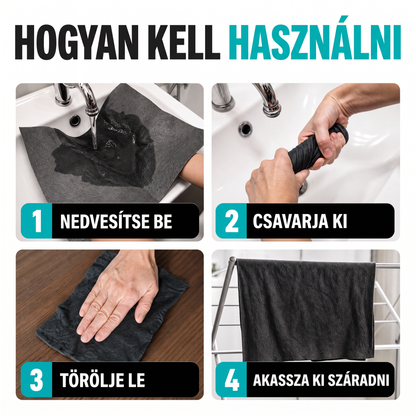 HOGYAN KELL HASZNÁLNI

1 NEDVESÍTSE BE

2 CSAVARJA KI

3 TÖRÖLJE LE

4 AKASSZA KI SZÁRADNI